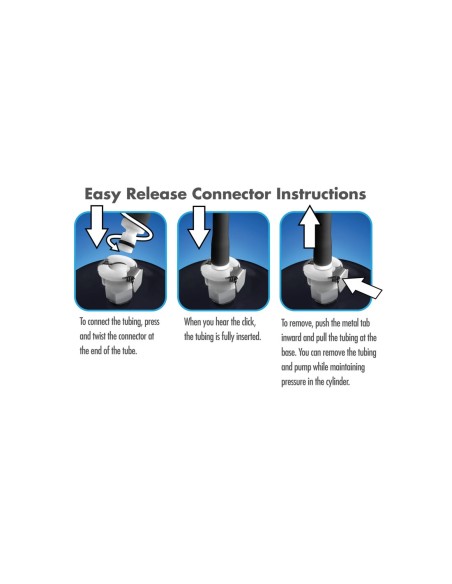 Easy Release Connector Instructions

To connect the tubing, press and twist the connector at the end of the tube.

When you hear the click, the tubing is fully inserted.

To remove, push the metal tab inward and pull the tubing at the base. You can remove the tubing and pump while maintaining pressure in the cylinder.