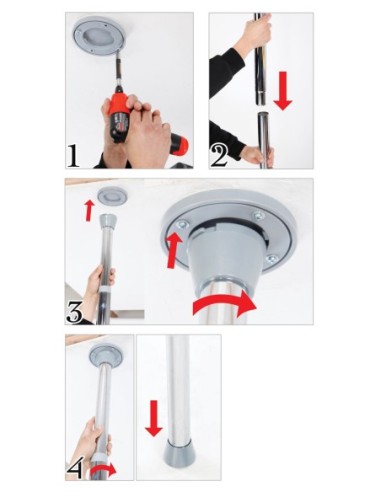 1

2

3

4