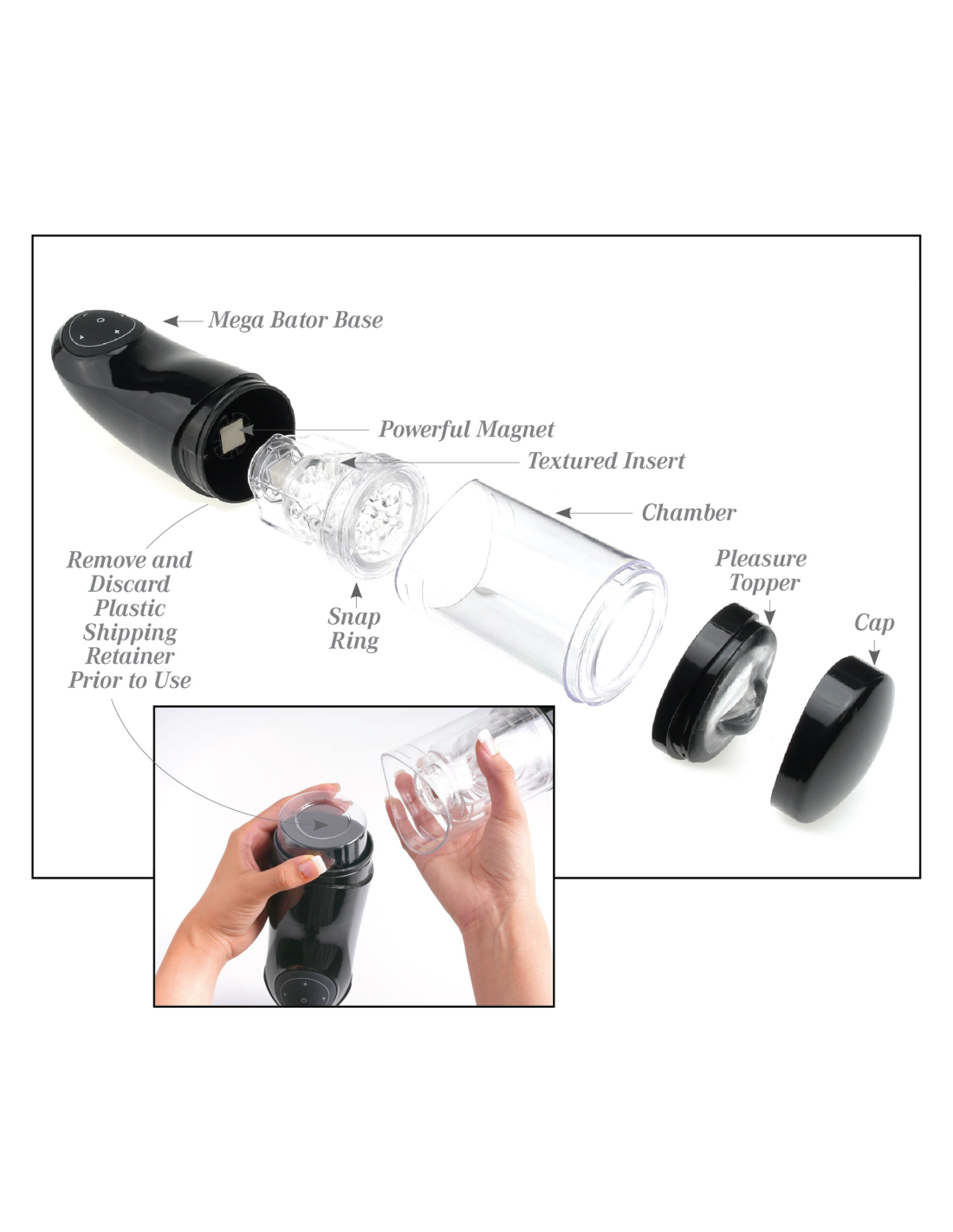 Mega Bator Base

Powerful Magnet

Textured Insert

Chamber

Remove and Discard Plastic Shipping Retainer Prior to Use

Snap Ring

Pleasure Topper

Cap